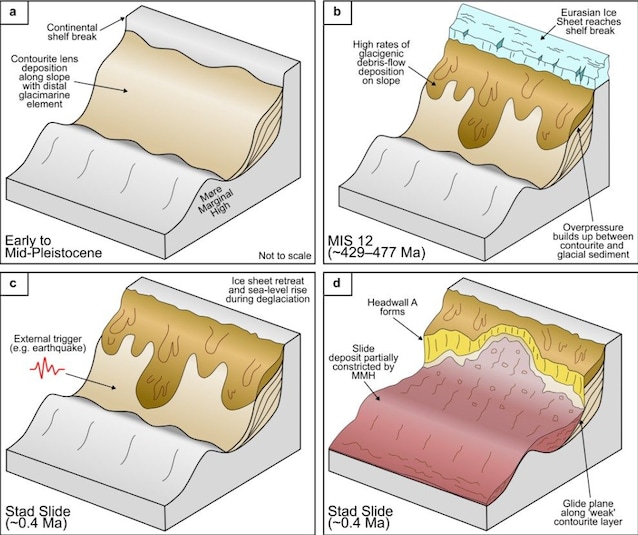 a

Continental shelf break

Contourite lens deposition along slope with distal glacimarine element

Møre Marginal High

Early to Mid-Pleistocene

Not to scale

b

Eurasian Ice Sheet reaches shelf break

High rates of glacigenic debris-flow deposition on slope

Overpressure builds up between contourite and glacial sediment

MIS 12 (~429–477 Ma)

c

Ice sheet retreat and sea-level rise during deglaciation

External trigger (e.g. earthquake)

Stad Slide (~0.4 Ma)

d

Headwall A forms

Slide deposit partially constricted by MMH

Glide plane along 'weak' contourite layer

Stad Slide (~0.4 Ma)